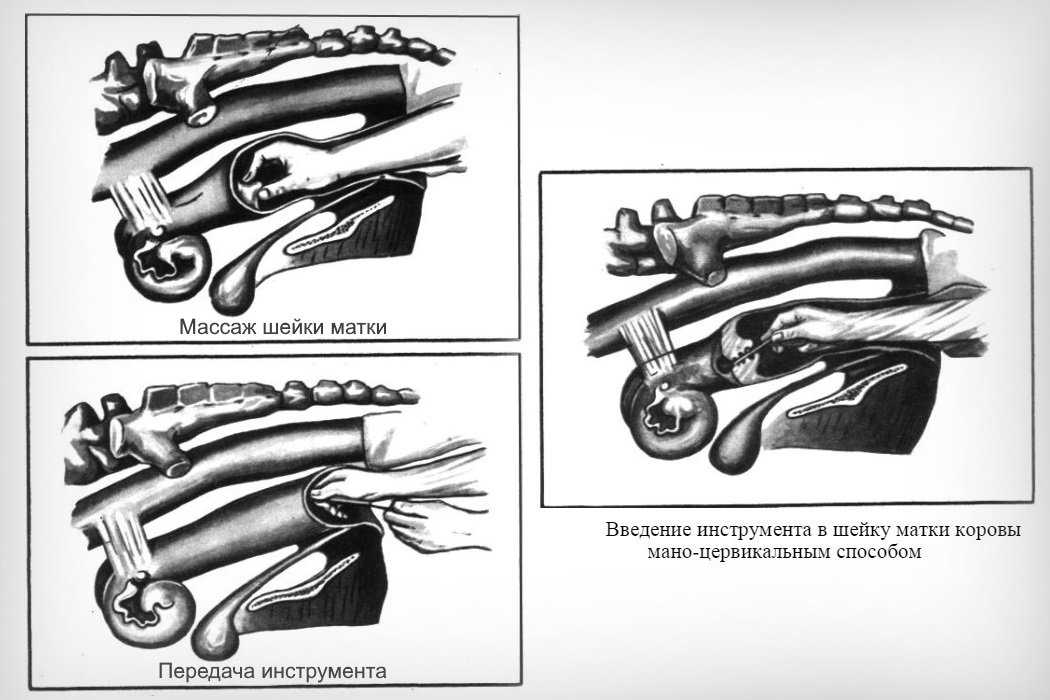 Массаж шейки матки

Передача инструмента

Введение инструмента в шейку матки коровы мано-цервикальным способом