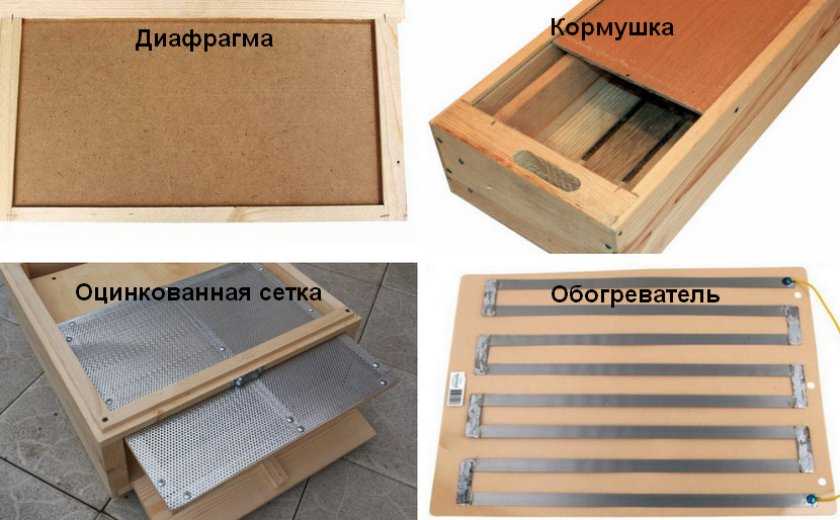 Диафрагма

Кормушка

Оцинкованная сетка

Обогреватель